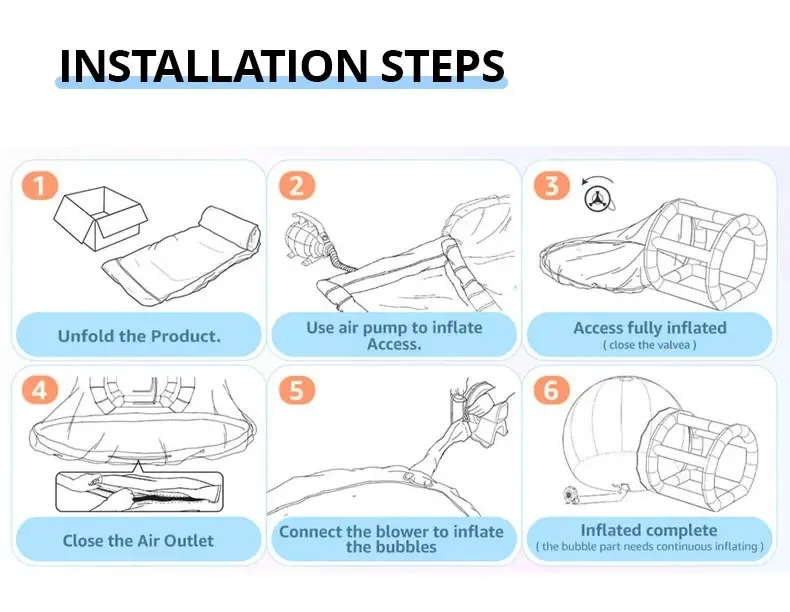 INSTALLATION STEPS

1

Unfold the Product.

2

Use air pump to inflate Access.

3

Access fully inflated
( close the valvea )

4

Close the Air Outlet

5

Connect the blower to inflate the bubbles

6

Inflated complete
( the bubble part needs continuous inflating )